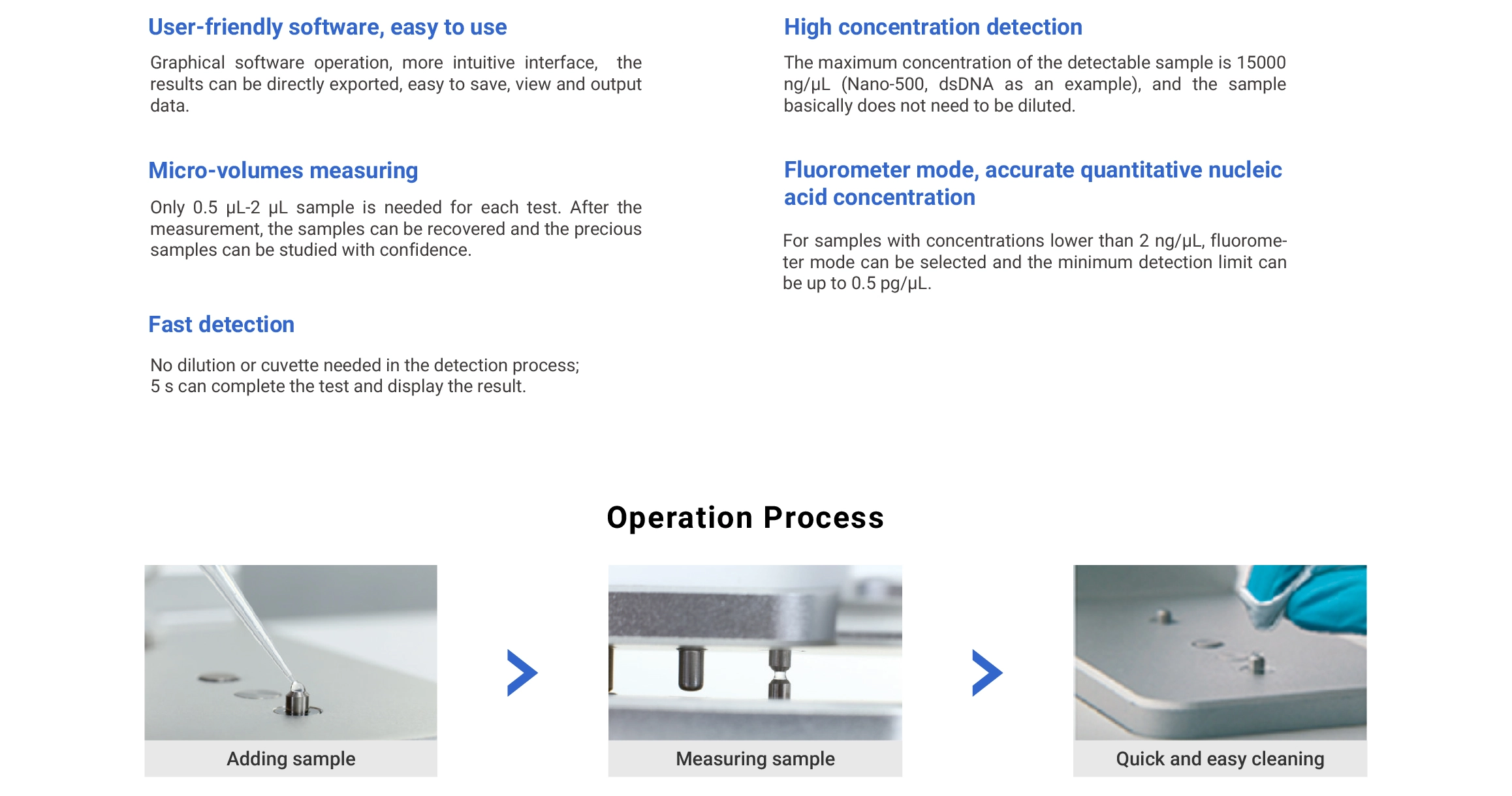 User-friendly software, easy to use

Graphical software operation, more intuitive interface, the results can be directly exported, easy to save, view and output data.

Micro-volumes measuring

Only 0.5 μL-2 μL sample is needed for each test. After the measurement, the samples can be recovered and the precious samples can be studied with confidence.

Fast detection

No dilution or cuvette needed in the detection process;
5 s can complete the test and display the result.

High concentration detection

The maximum concentration of the detectable sample is 15000 ng/μL (Nano-500, dsDNA as an example), and the sample basically does not need to be diluted.

Fluorometer mode, accurate quantitative nucleic acid concentration

For samples with concentrations lower than 2 ng/μL, fluorometer mode can be selected and the minimum detection limit can be up to 0.5 pg/μL.

Operation Process

Adding sample

Measuring sample

Quick and easy cleaning