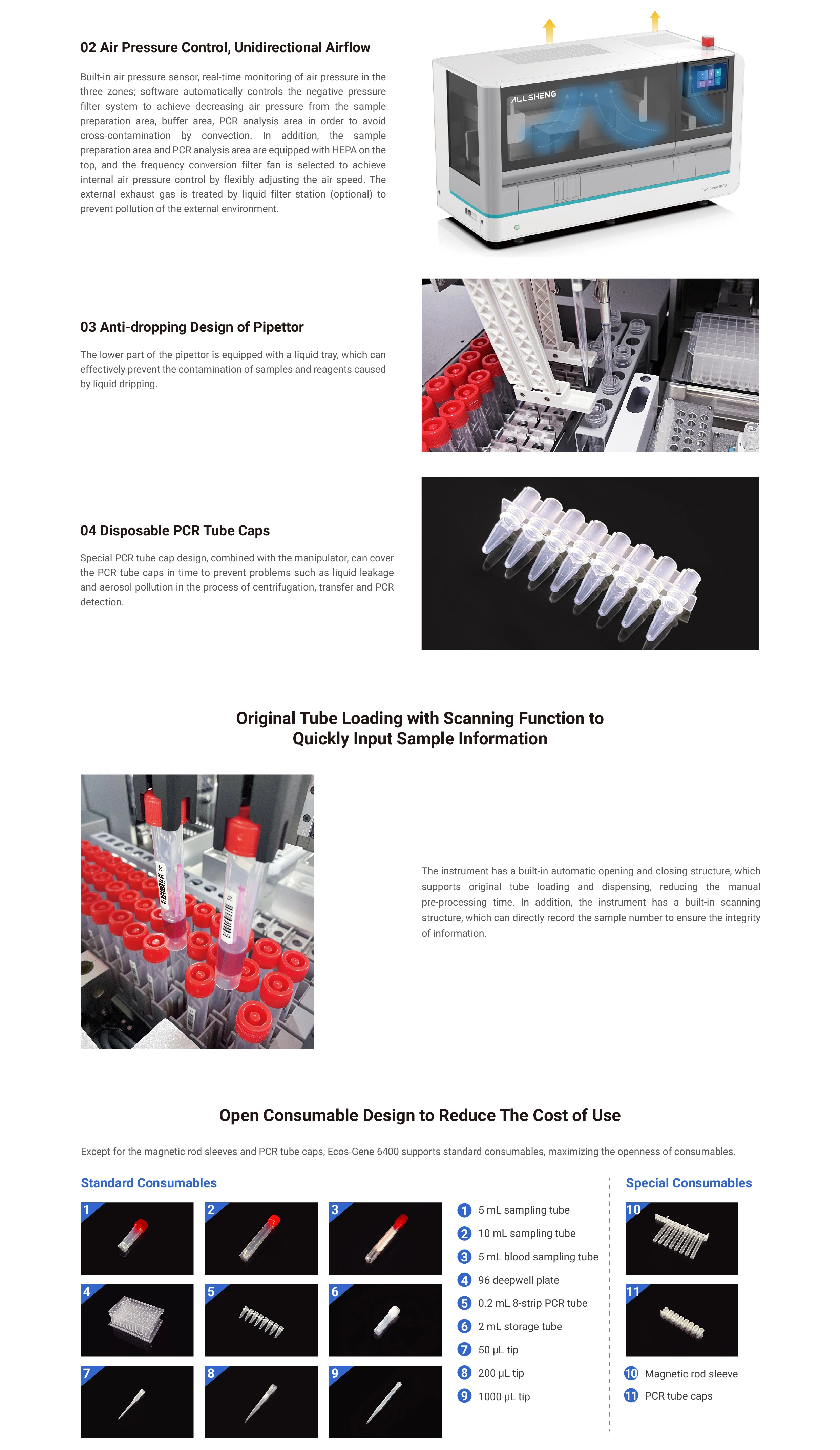 02 Air Pressure Control, Unidirectional Airflow

Built-in air pressure sensor, real-time monitoring of air pressure in the three zones; software automatically controls the negative pressure filter system to achieve decreasing air pressure from the sample preparation area, buffer area, PCR analysis area in order to avoid cross-contamination by convection. In addition, the sample preparation area and PCR analysis area are equipped with HEPA on the top, and the frequency conversion filter fan is selected to achieve internal air pressure control by flexibly adjusting the air speed. The external exhaust gas is treated by liquid filter station (optional) to prevent pollution of the external environment.

ALLSHENG

Ecos-Gene 6400

03 Anti-dropping Design of Pipettor

The lower part of the pipettor is equipped with a liquid tray, which can effectively prevent the contamination of samples and reagents caused by liquid dripping.

04 Disposable PCR Tube Caps

Special PCR tube cap design, combined with the manipulator, can cover the PCR tube caps in time to prevent problems such as liquid leakage and aerosol pollution in the process of centrifugation, transfer and PCR detection.

Original Tube Loading with Scanning Function to Quickly Input Sample Information

The instrument has a built-in automatic opening and closing structure, which supports original tube loading and dispensing, reducing the manual pre-processing time. In addition, the instrument has a built-in scanning structure, which can directly record the sample number to ensure the integrity of information.

Open Consumable Design to Reduce The Cost of Use

Except for the magnetic rod sleeves and PCR tube caps, Ecos-Gene 6400 supports standard consumables, maximizing the openness of consumables.

Standard Consumables

1 2 3 4 5 6 7 8 9

1 5 mL sampling tube
2 10 mL sampling tube
3 5 mL blood sampling tube
4 96 deepwell plate
5 0.2 mL 8-strip PCR tube
6 2 mL storage tube
7 50 μL tip
8 200 μL tip
9 1000 μL tip

Special Consumables

10 11

10 Magnetic rod sleeve
11 PCR tube caps